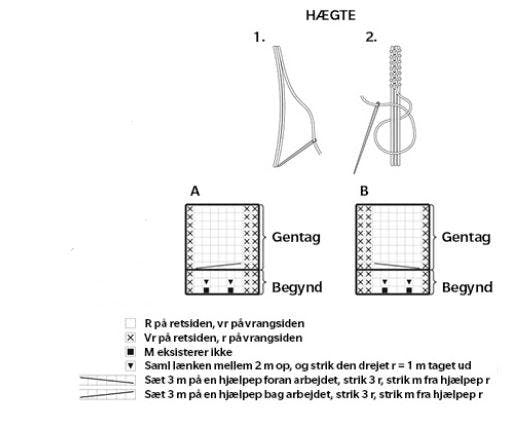 HÆGTE

1.

2.

A

Gentag

Begynd

B

Gentag

Begynd

R på retsiden, vr på vrangsiden

Vr på retsiden, r på vrangsiden

M eksisterer ikke

Saml lænken mellem 2 m op, og strik den drejet r = 1 m taget ud

Sæt 3 m på en hjælpep foran arbejdet, strik 3 r, strik m fra hjælpep r

Sæt 3 m på en hjælpep bag arbejdet, strik 3 r, strik m fra hjælpep r